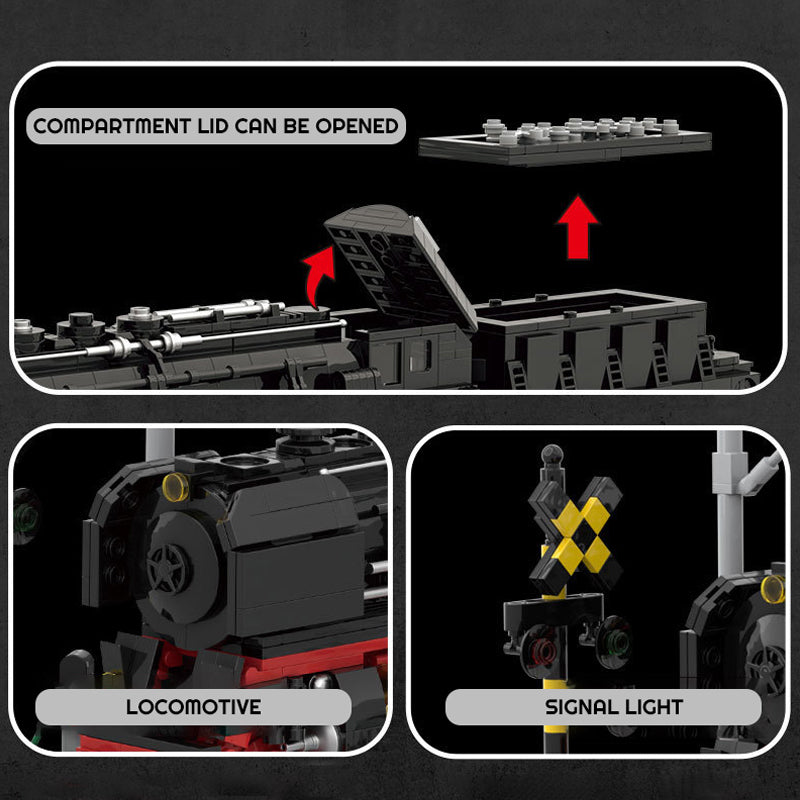 COMPARTMENT LID CAN BE OPENED

LOCOMOTIVE

SIGNAL LIGHT