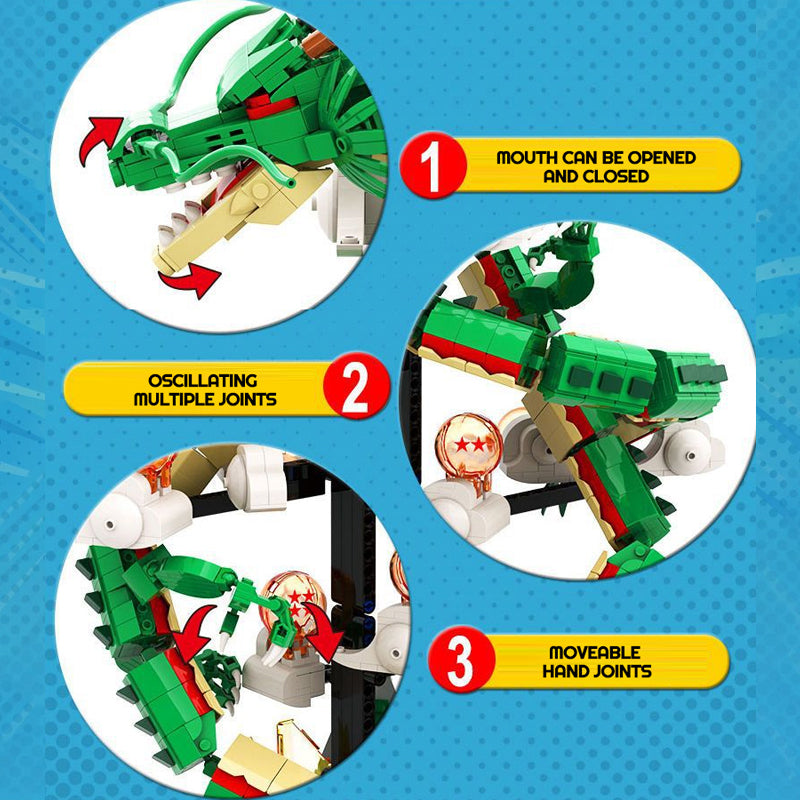 1 MOUTH CAN BE OPENED AND CLOSED

OSCILLATING MULTIPLE JOINTS 2

3 MOVEABLE HAND JOINTS