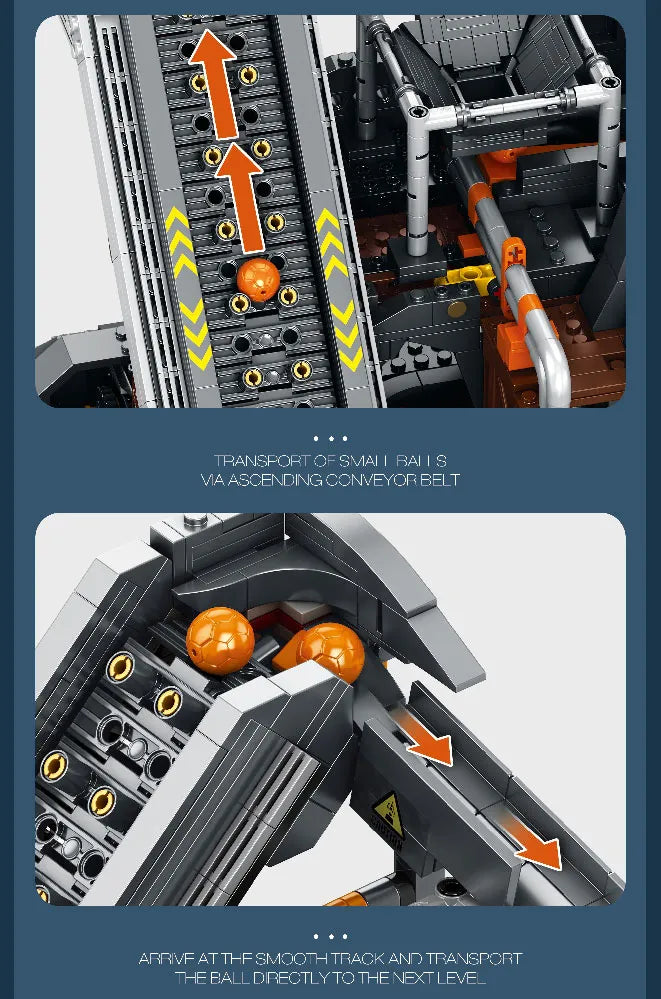 TRANSPORT OF SMALL BALLS
VIA ASCENDING CONVEYOR BELT

ARRIVE AT THE SMOOTH TRACK AND TRANSPORT
THE BALL DIRECTLY TO THE NEXT LEVEL